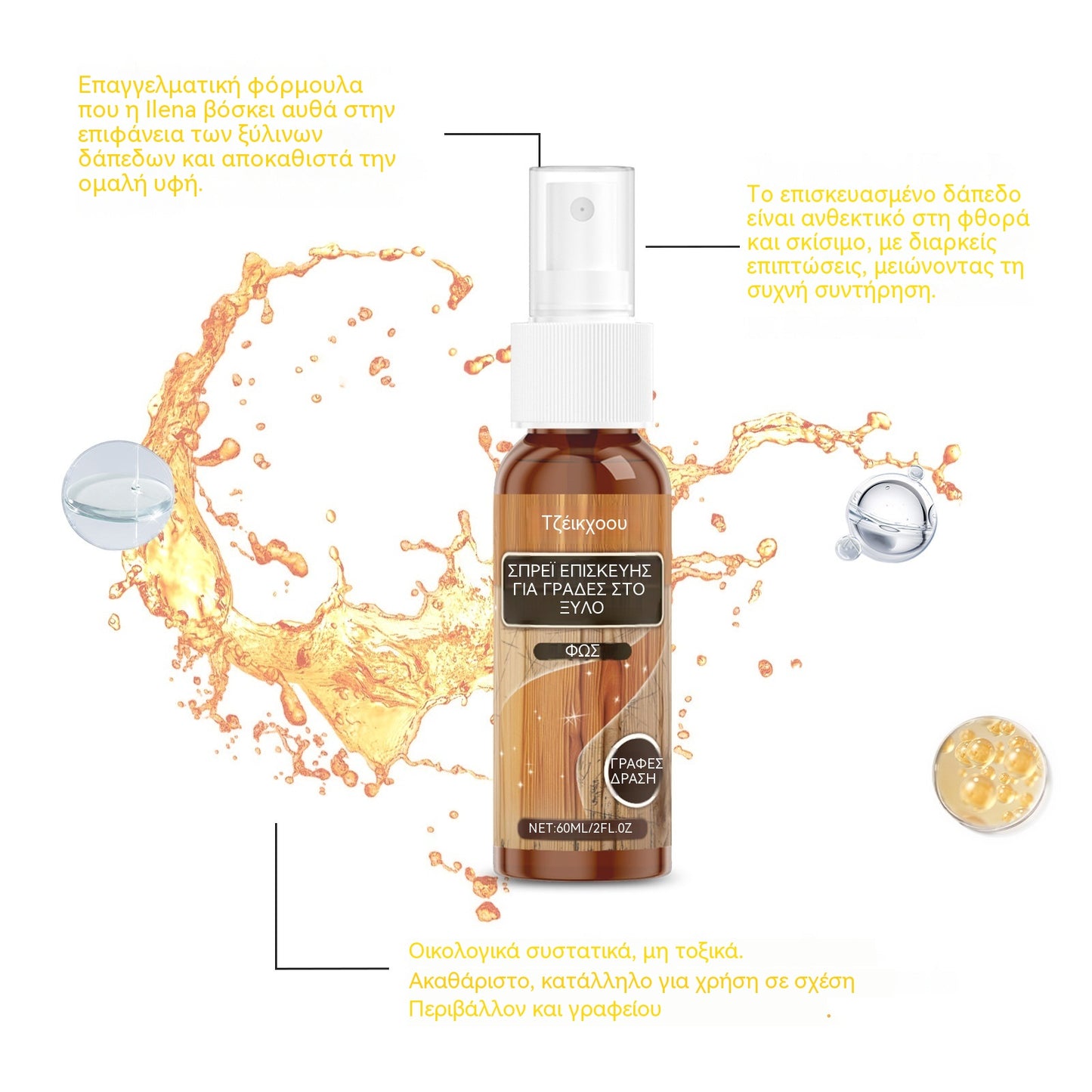 Επαγγελματική φόρμουλα που η Ilena βόσκει αυθά στην επιφάνεια των ξύλινων δάπεδων και αποκαθιστά την ομαλή υφή.

Το επισκευασμένο δάπεδο είναι ανθεκτικό στη φθορά και σκίσιμο, με διαρκείς επιπτώσεις, μειώνοντας τη συχνή συντήρηση.

Τζέικχοου

ΣΠΡΕΪ ΕΠΙΣΚΕΥΗΣ ΓΙΑ ΓΡΑΔΕΣ ΣΤΟ ΞΥΛΟ

ΦΩΣ

ΓΡΑΦΕΣ ΔΡΑΣΗ

NET:60ML/2FL.OZ

Οικολογικά συστατικά, μη τοξικά.
Ακαθάριστο, κατάλληλο για χρήση σε σχέση
Περιβάλλον και γραφείου .